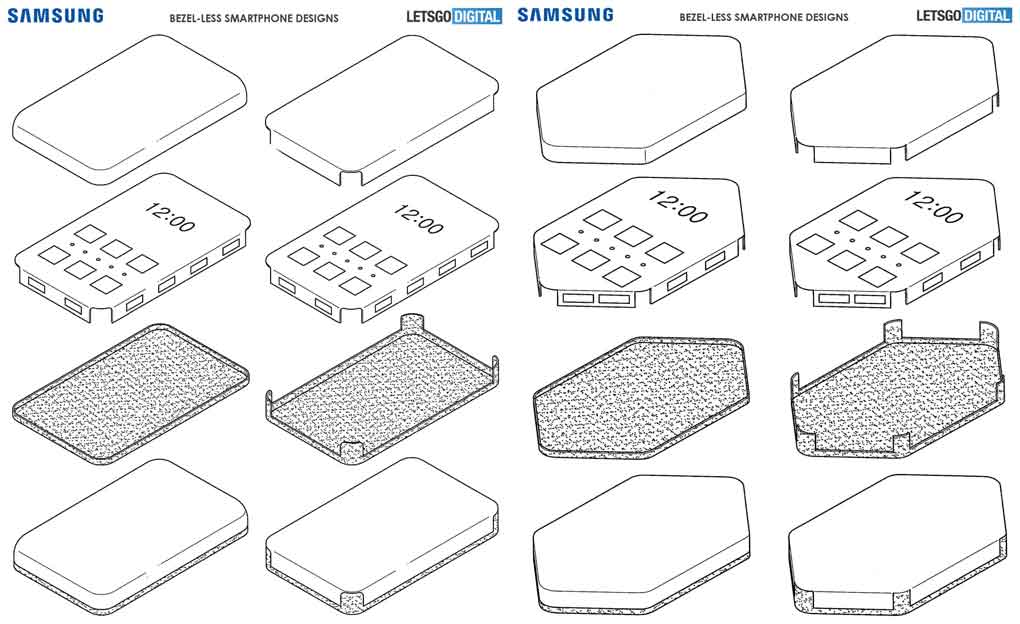 SAMSUNG
BEZEL-LESS SMARTPHONE DESIGNS
LETSGO DIGITAL

12:00

12:00

SAMSUNG
BEZEL-LESS SMARTPHONE DESIGNS
LETSGO DIGITAL

12:00

12:00