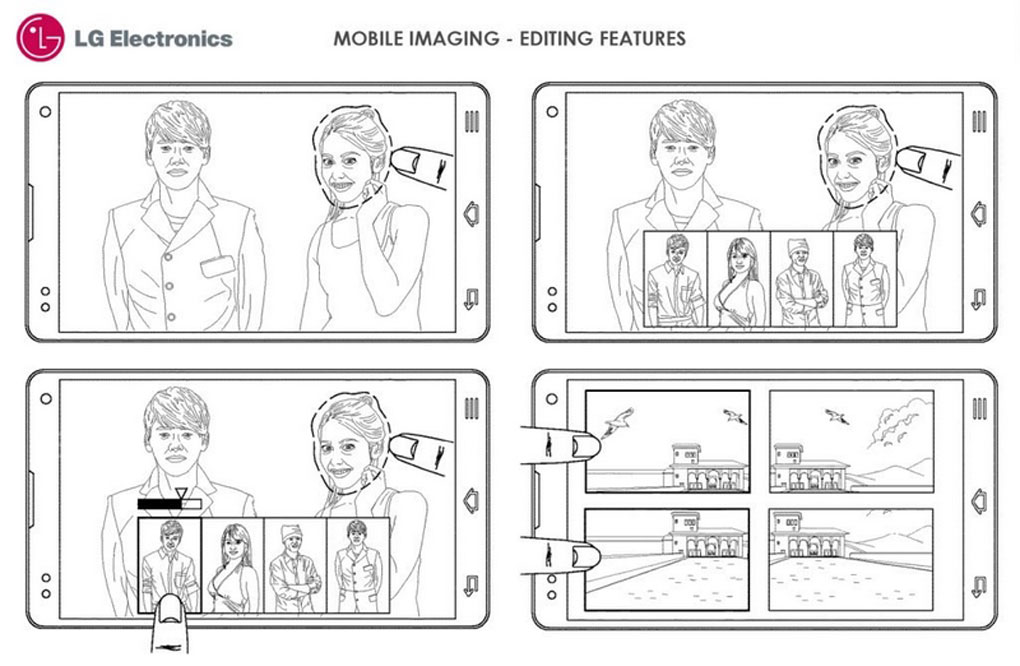 LG Electronics

MOBILE IMAGING - EDITING FEATURES