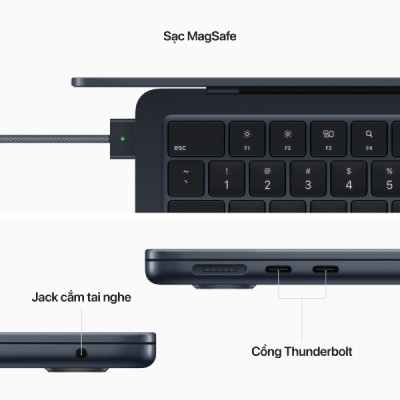 Sạc MagSafe

esc
F1
F2
F3
F4
~
`
!
1
@
2
#
3
$
4
%
5

Jack cắm tai nghe

Cổng Thunderbolt